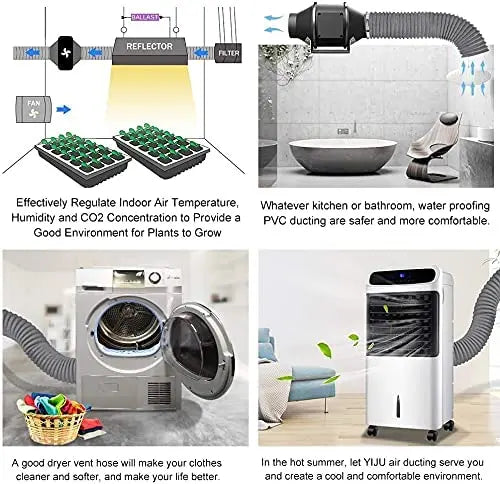 BALLAST

REFLECTOR

FILTER

FAN

Effectively Regulate Indoor Air Temperature, Humidity and CO2 Concentration to Provide a Good Environment for Plants to Grow

Whatever kitchen or bathroom, water proofing PVC ducting are safer and more comfortable.

A good dryer vent hose will make your clothes cleaner and softer, and make your life better.

In the hot summer, let YIJU air ducting serve you and create a cool and comfortable environment.