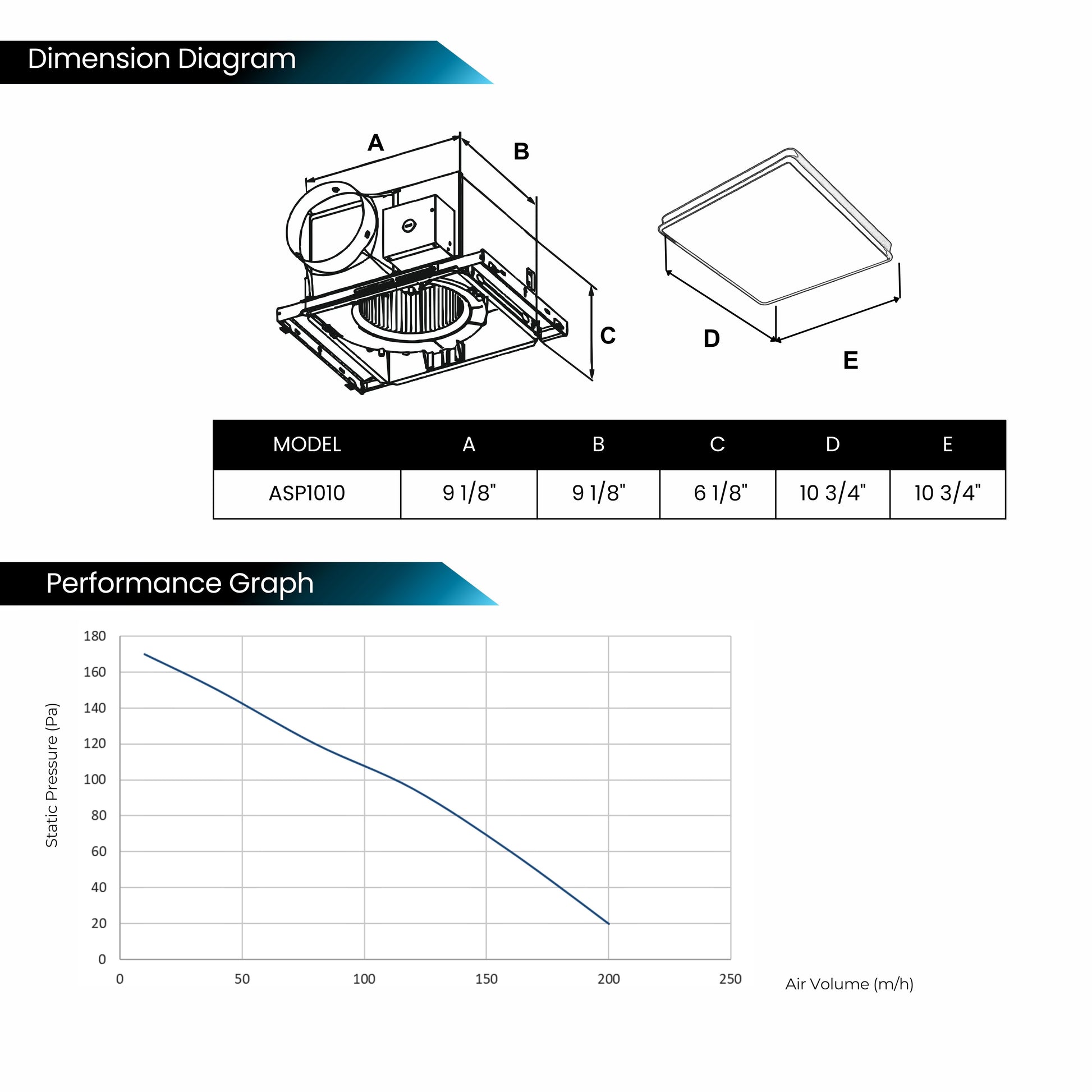 Dimension Diagram

A

B

C

D

E

| MODEL | A | B | C | D | E |
|---|---|---|---|---|---|
| ASP1010 | 9 1/8" | 9 1/8" | 6 1/8" | 10 3/4" | 10 3/4" |

Performance Graph

Static Pressure (Pa)

180
160
140
120
100
80
60
40
20
0

0 50 100 150 200 250

Air Volume (m/h)